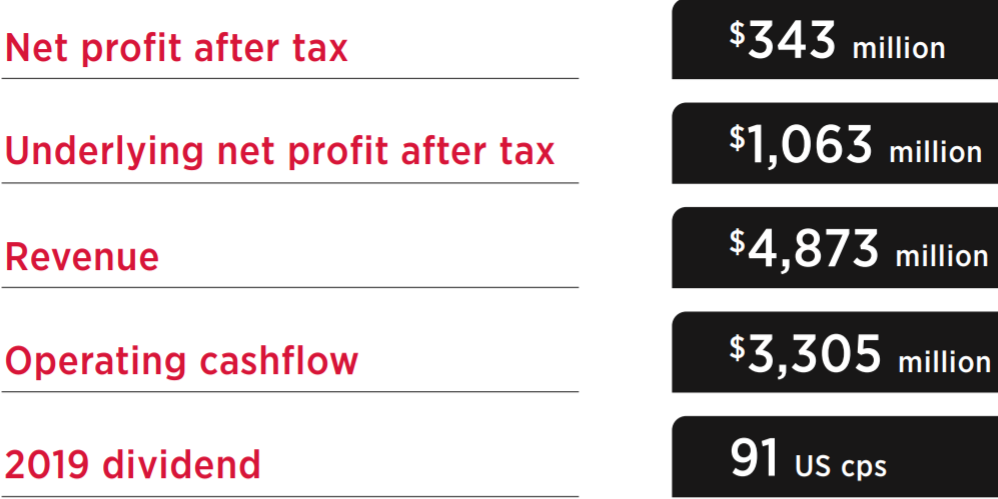 Net profit after tax

$343 million

Underlying net profit after tax

$1,063 million

Revenue

$4,873 million

Operating cashflow

$3,305 million

2019 dividend

91 US cps